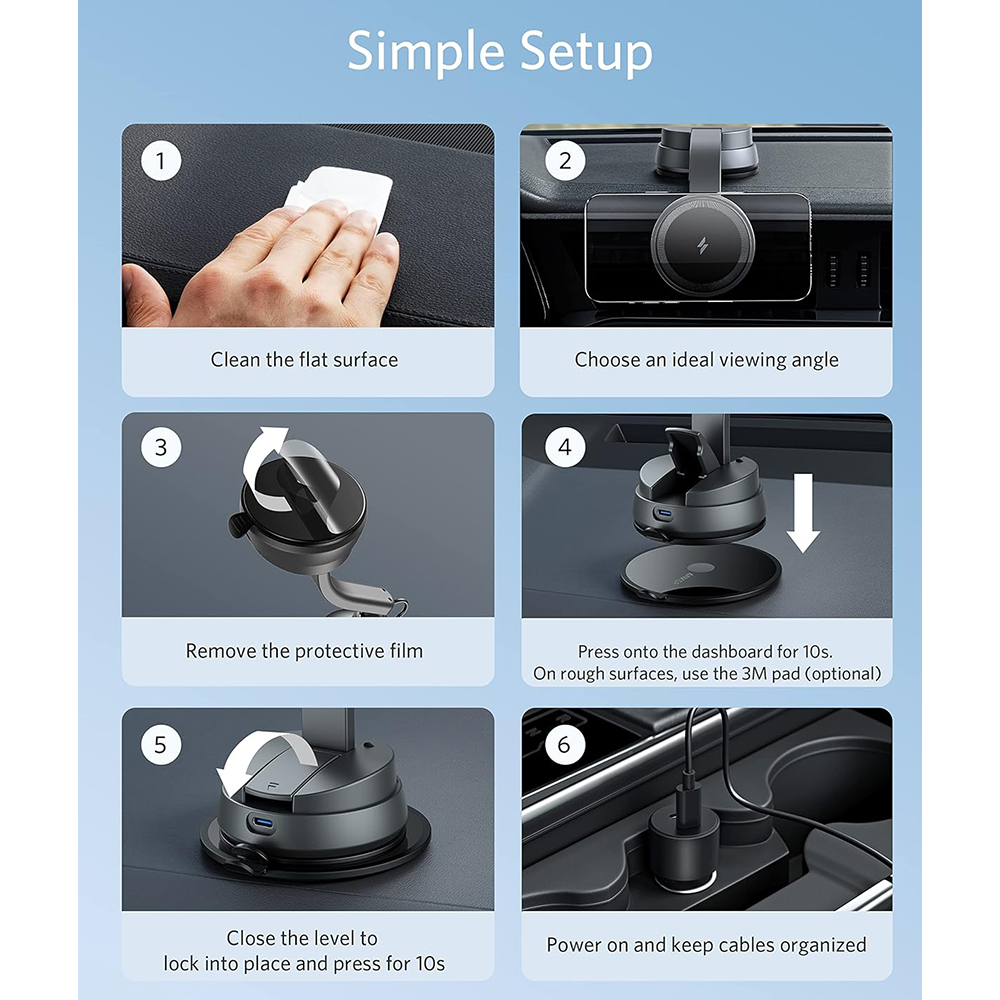 Simple Setup

1

Clean the flat surface

2

Choose an ideal viewing angle

3

Remove the protective film

4

Press onto the dashboard for 10s.
On rough surfaces, use the 3M pad (optional)

5

Close the level to
lock into place and press for 10s

6

Power on and keep cables organized